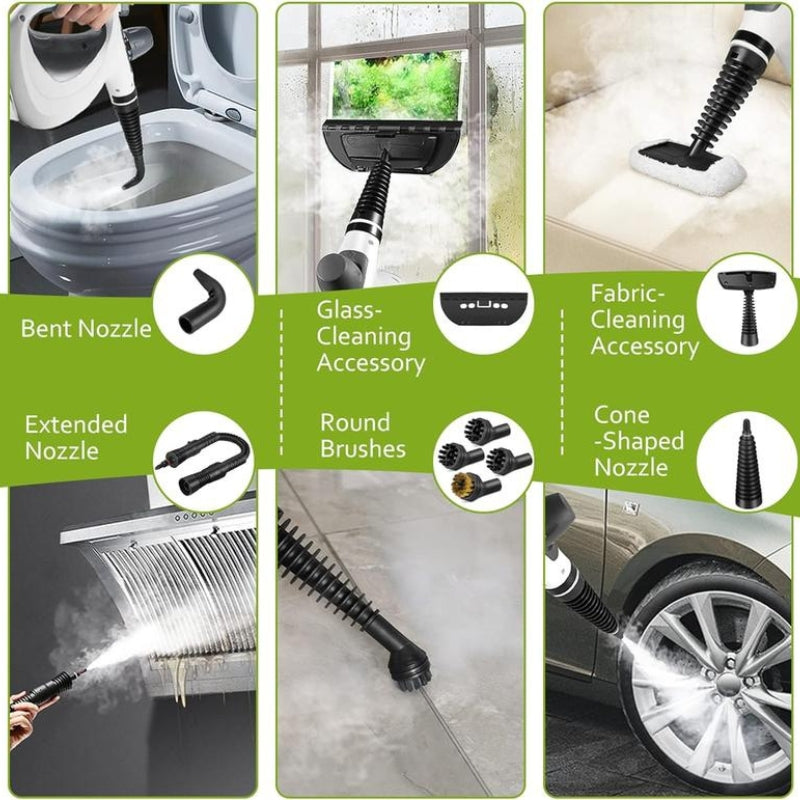 Bent Nozzle

Glass-Cleaning Accessory

Fabric-Cleaning Accessory

Extended Nozzle

Round Brushes

Cone -Shaped Nozzle